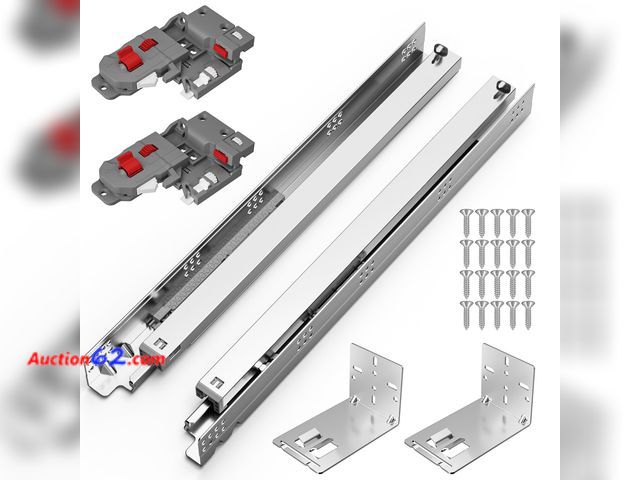 Auction62.com