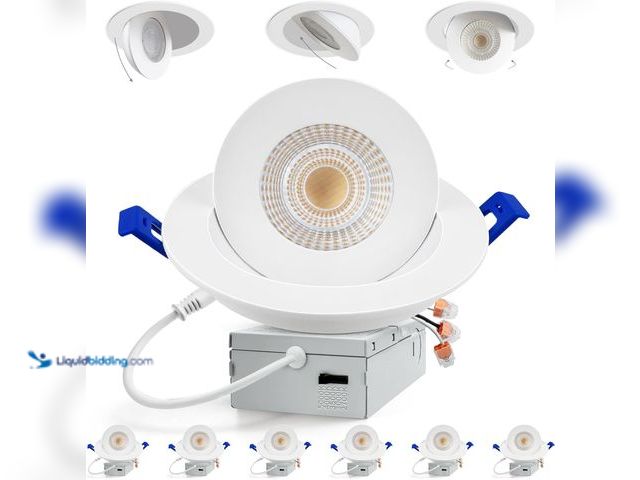 Liquidbidding.com